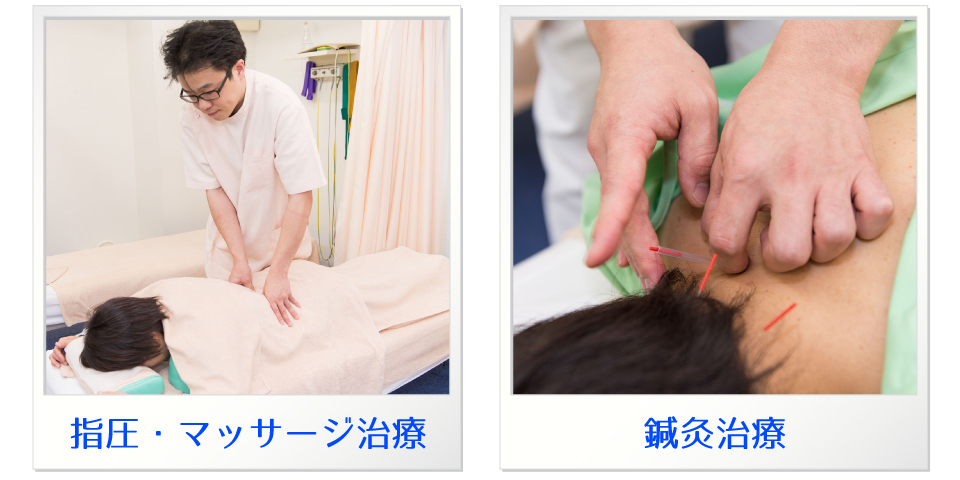 指圧・マッサージ治療

鍼灸治療